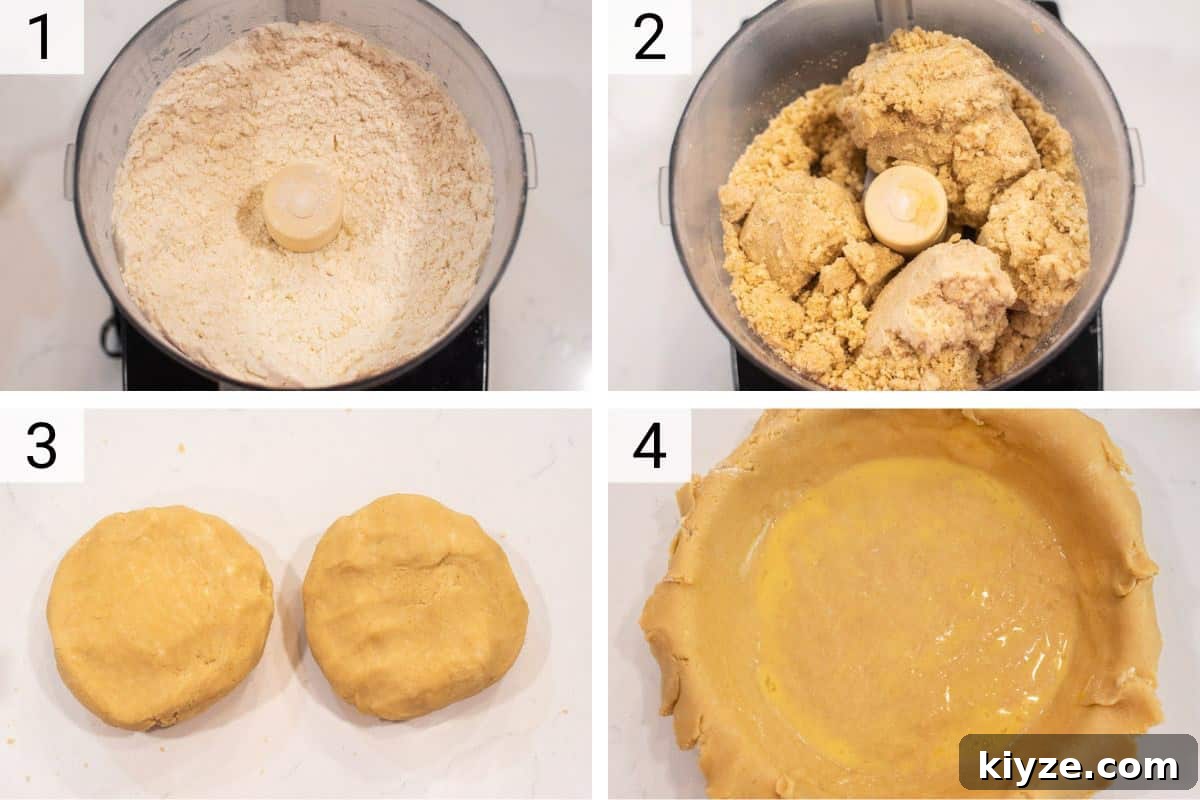 1

2

3

4

kiyze.com