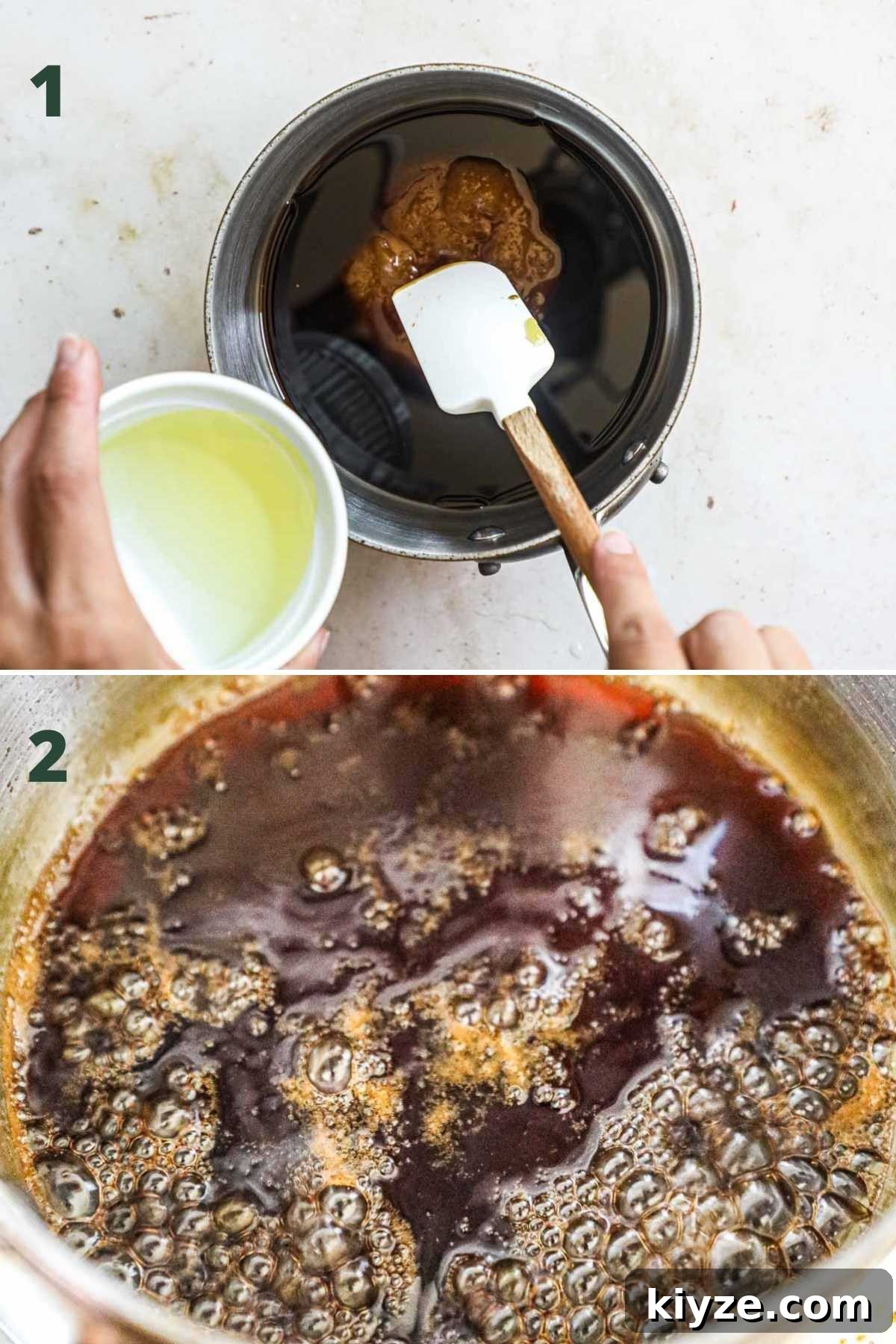 1

2

kiyze.com